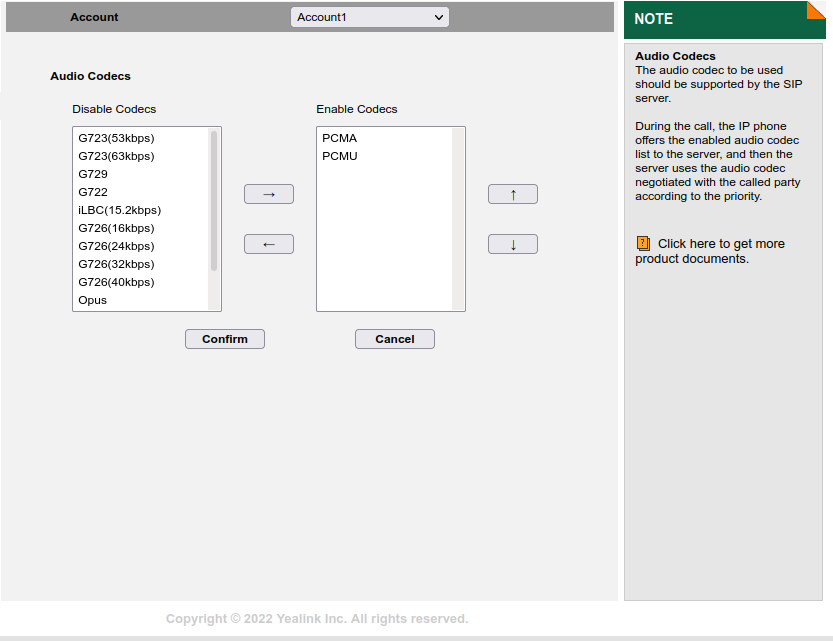 Account
Account1

Audio Codecs

Disable Codecs
G723(53kbps)
G723(63kbps)
G729
G722
iLBC(15.2kbps)
G726(16kbps)
G726(24kbps)
G726(32kbps)
G726(40kbps)
Opus

→
←

Enable Codecs
PCMA
PCMU

↑
↓

Confirm
Cancel

NOTE

Audio Codecs
The audio codec to be used should be supported by the SIP server.

During the call, the IP phone offers the enabled audio codec list to the server, and then the server uses the audio codec negotiated with the called party according to the priority.

Click here to get more product documents.

Copyright © 2022 Yealink Inc. All rights reserved.